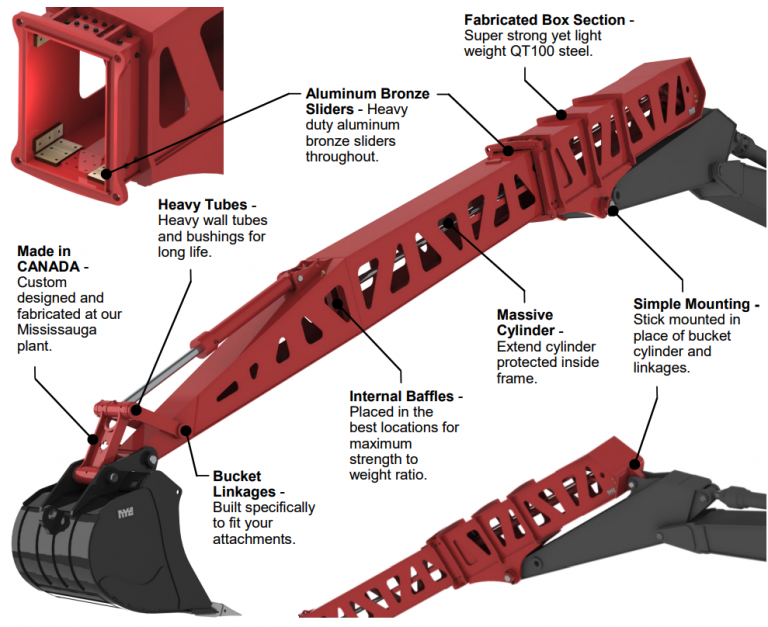 Fabricated Box Section - Super strong yet light weight QT100 steel.

Aluminum Bronze Sliders - Heavy duty aluminum bronze sliders throughout.

Heavy Tubes - Heavy wall tubes and bushings for long life.

Made in CANADA - Custom designed and fabricated at our Mississauga plant.

Massive Cylinder - Extend cylinder protected inside frame.

Simple Mounting - Stick mounted in place of bucket cylinder and linkages.

Internal Baffles - Placed in the best locations for maximum strength to weight ratio.

Bucket Linkages - Built specifically to fit your attachments.