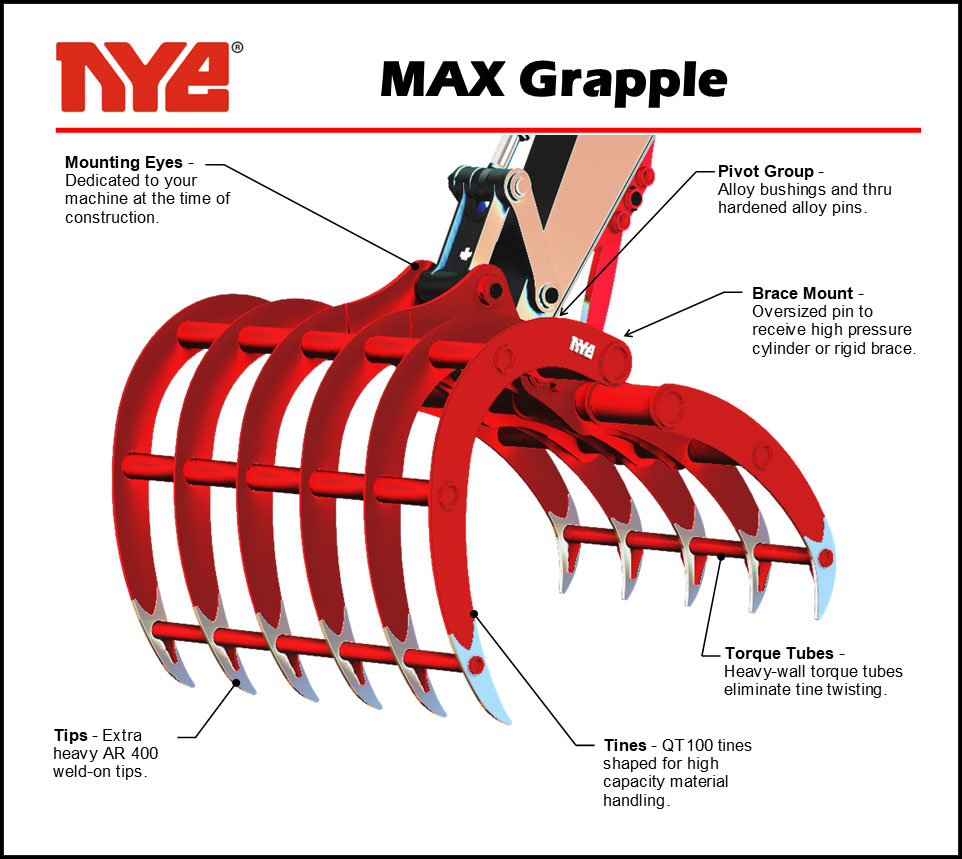 NYE®

MAX Grapple

Mounting Eyes - Dedicated to your machine at the time of construction.

Pivot Group - Alloy bushings and thru hardened alloy pins.

Brace Mount - Oversized pin to receive high pressure cylinder or rigid brace.

NYE

Torque Tubes - Heavy-wall torque tubes eliminate tine twisting.

Tips - Extra heavy AR 400 weld-on tips.

Tines - QT100 tines shaped for high capacity material handling.